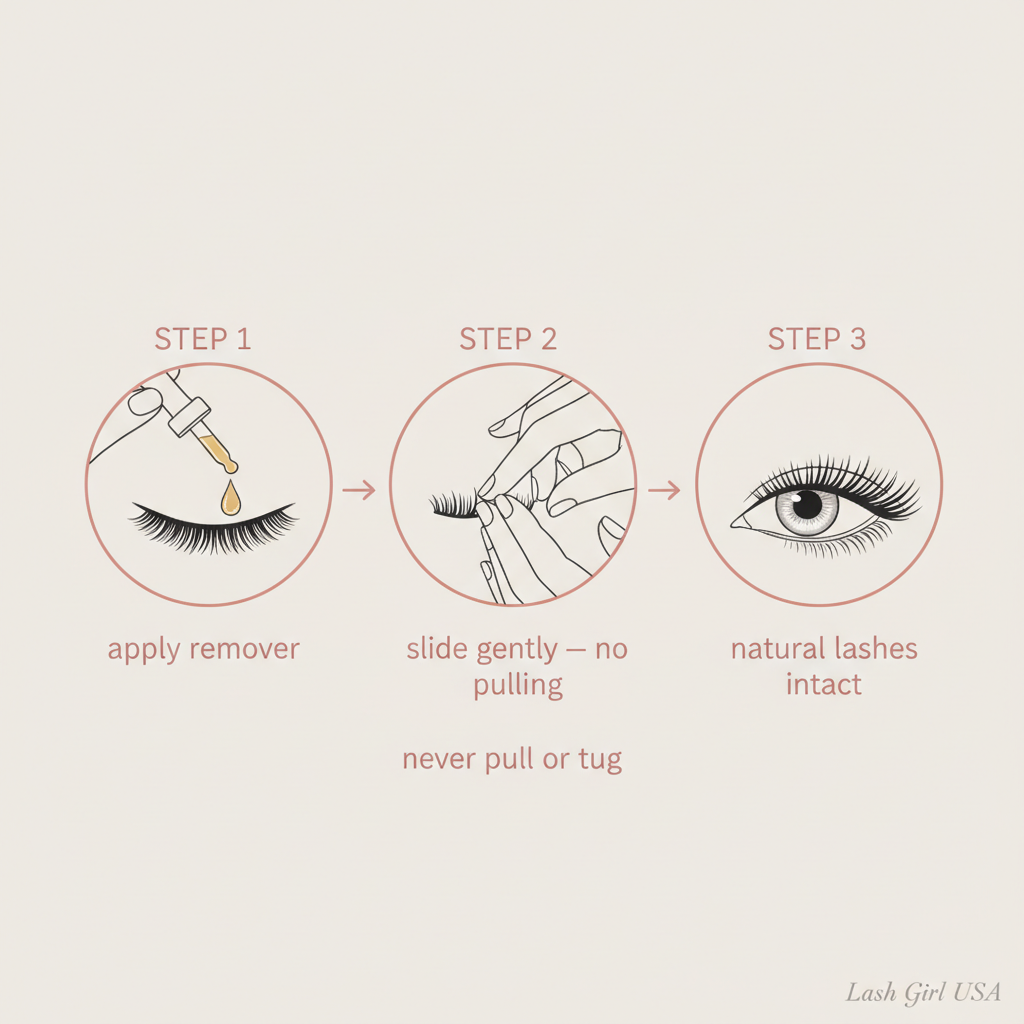 STEP 1

apply remover

STEP 2

slide gently — no pulling

STEP 3

natural lashes intact

never pull or tug

Lash Girl USA